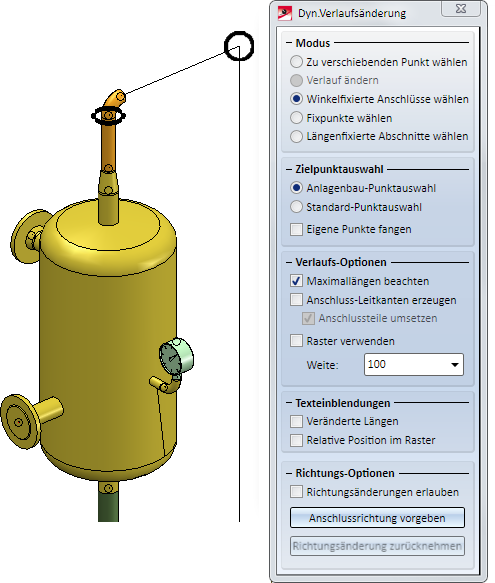 Dyn.Verlaufsänderung

Modus
Zu verschiebenden Punkt wählen
Verlauf ändern
Winkelfixierte Anschlüsse wählen
Fixpunkte wählen
Längenfixierte Abschnitte wählen

Zielpunktauswahl
Anlagenbau-Punktauswahl
Standard-Punktauswahl
Eigene Punkte fangen

Verlaufs-Optionen
Maximallängen beachten
Anschluss-Leitkanten erzeugen
Anschlussteile umsetzen
Raster verwenden
Weite: 100

Texteinblendungen
Veränderte Längen
Relative Position im Raster

Richtungs-Optionen
Richtungsänderungen erlauben
Anschlussrichtung vorgeben
Richtungsänderung zurücknehmen