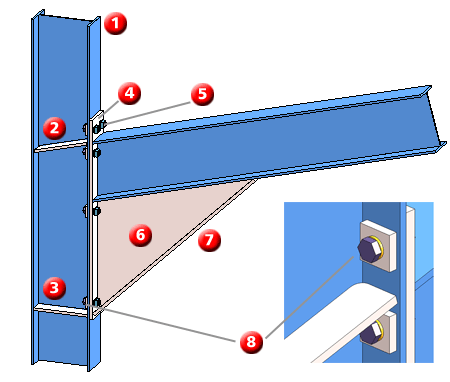 1
4
5
2
6
7
3
8