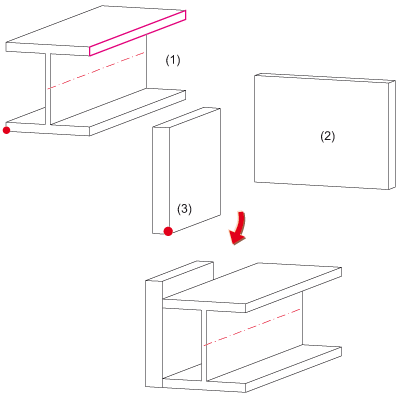 (1)

(2)

(3)