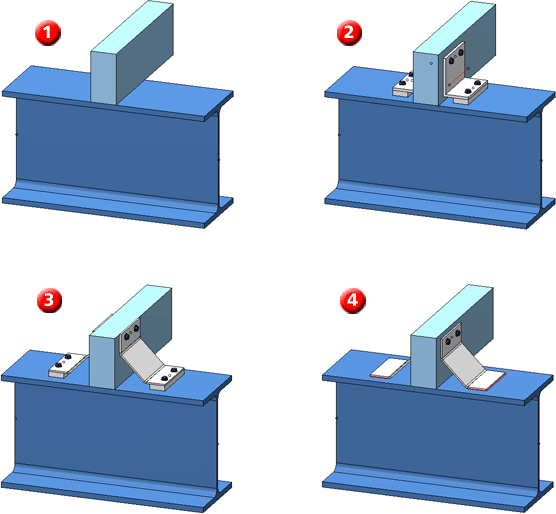 1

2

3

4