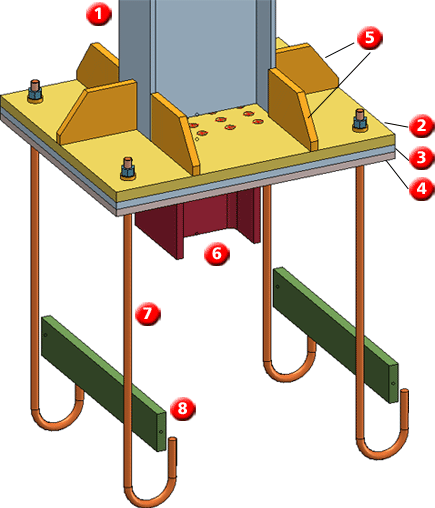 1
5
2
3
4
6
7
8