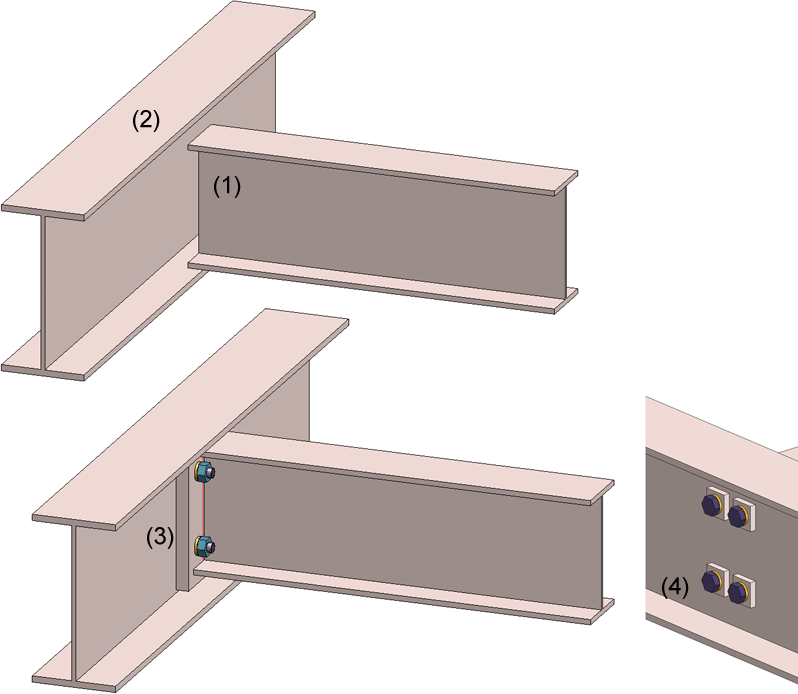 (2)

(1)

(3)

(4)