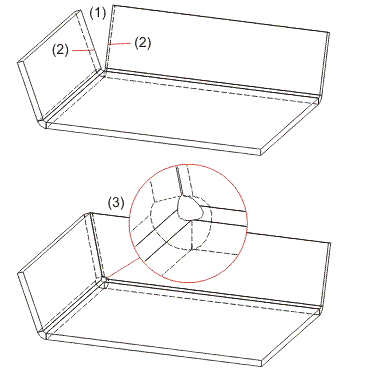 (1)
(2)
(2)
(3)