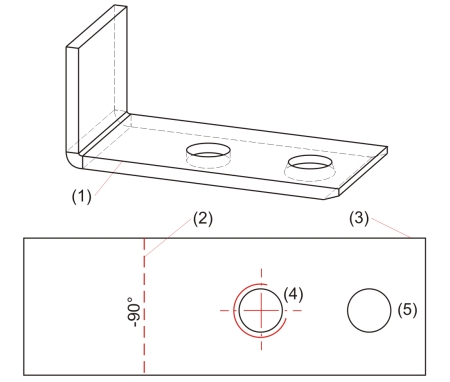 (1)

(2)

(3)

-90°

(4)

(5)